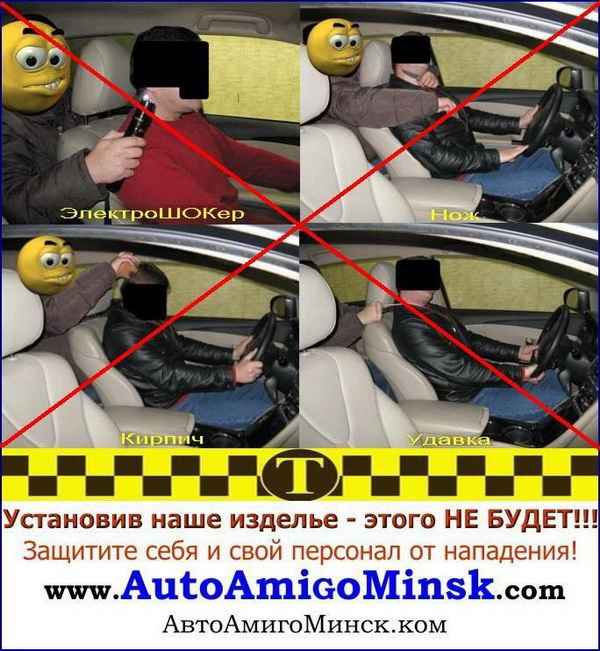 ЭлектроШОКер

Нож

Кирпич

Удавка

T

Установив наше изделье - этого НЕ БУДЕТ!!!

Защитите себя и свой персонал от нападения!

www.AutoAmigoMinsk.com

АвтоАмигоМинск.ком